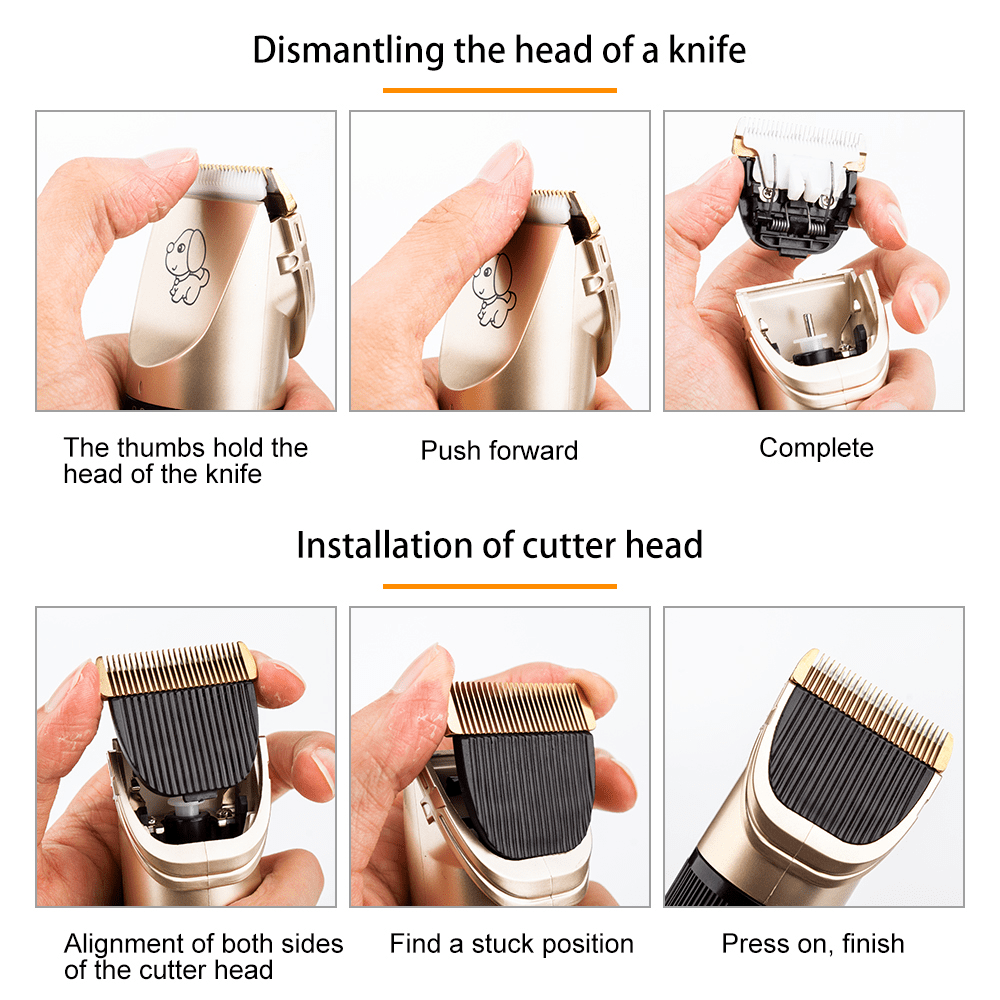 Dismantling the head of a knife

The thumbs hold the head of the knife

Push forward

Complete

Installation of cutter head

Alignment of both sides of the cutter head

Find a stuck position

Press on, finish